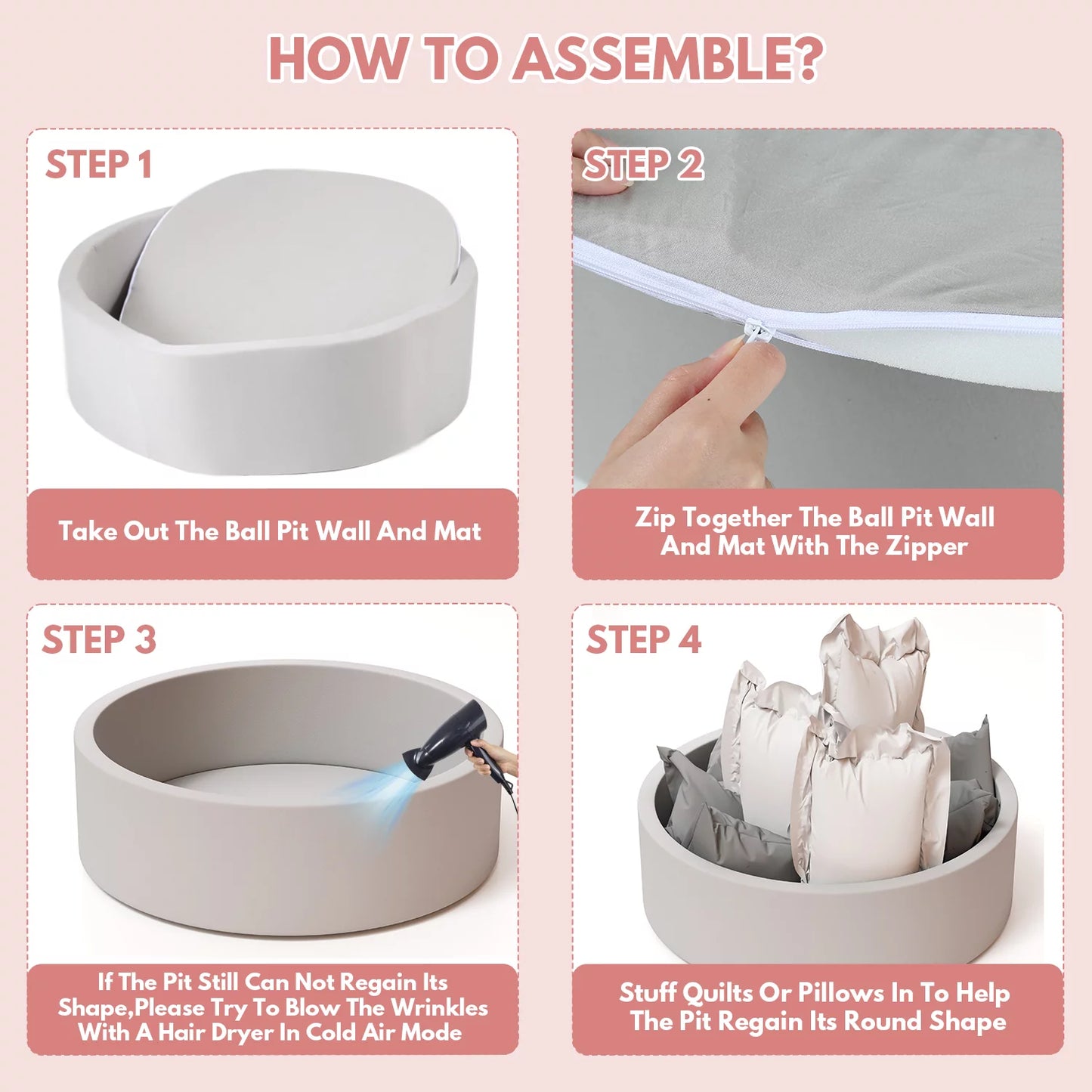 HOW TO ASSEMBLE?

STEP 1

Take Out The Ball Pit Wall And Mat

STEP 2

Zip Together The Ball Pit Wall And Mat With The Zipper

STEP 3

If The Pit Still Can Not Regain Its Shape,Please Try To Blow The Wrinkles With A Hair Dryer In Cold Air Mode

STEP 4

Stuff Quilts Or Pillows In To Help The Pit Regain Its Round Shape