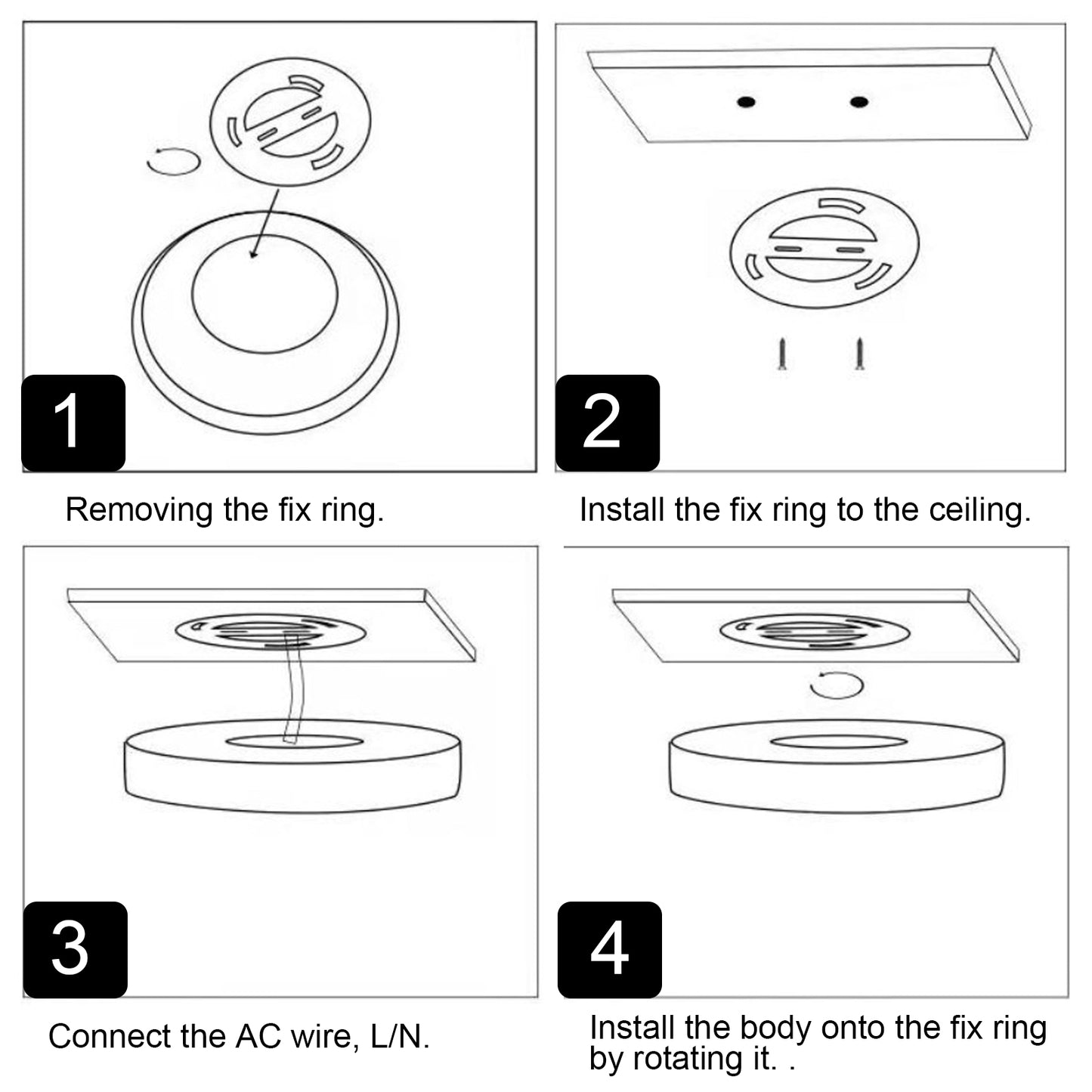 1

Removing the fix ring.

2

Install the fix ring to the ceiling.

3

Connect the AC wire, L/N.

4

Install the body onto the fix ring by rotating it. .