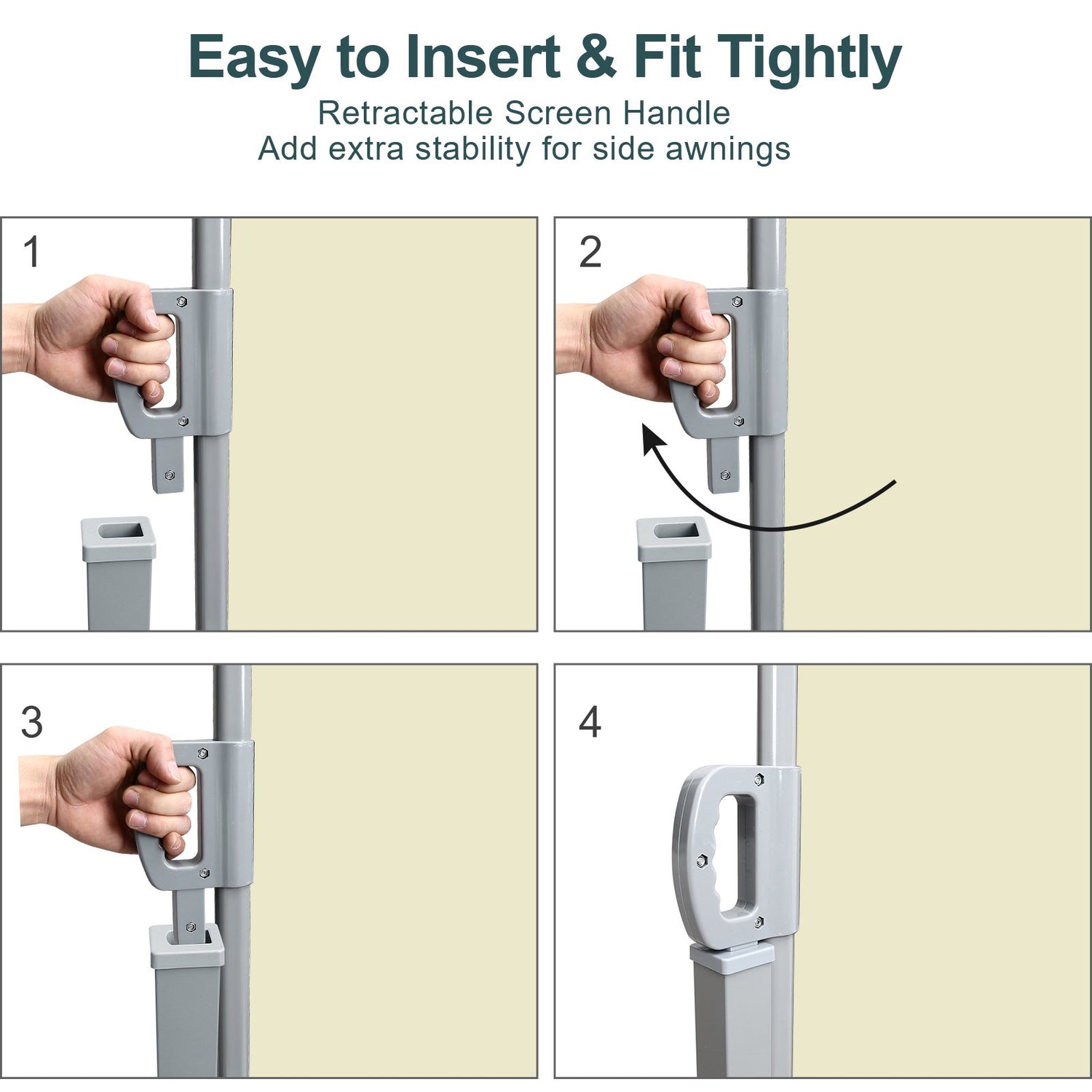 Easy to Insert & Fit Tightly

Retractable Screen Handle
Add extra stability for side awnings

1

2

3

4