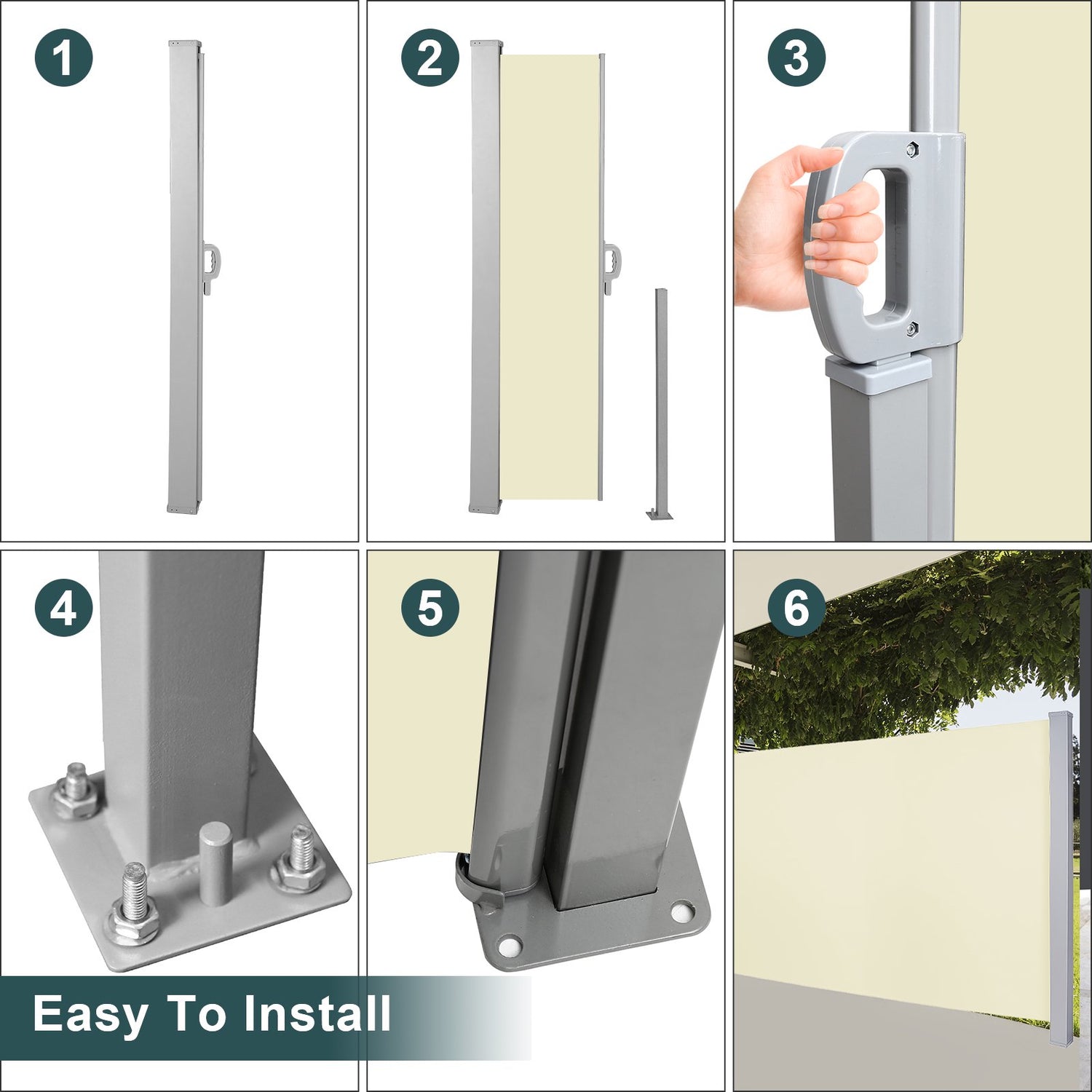 1

2

3

4

5

6

Easy To Install