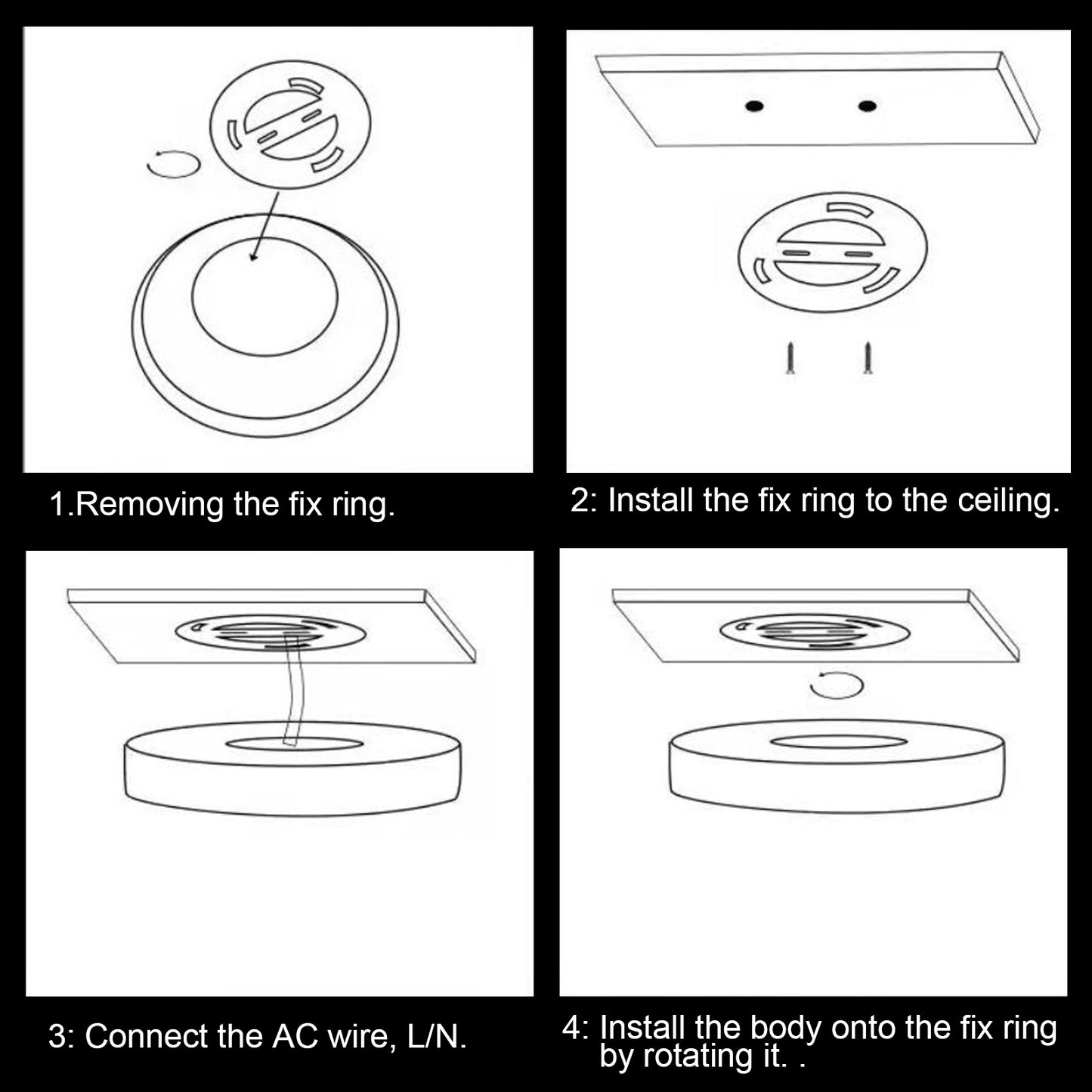 1.Removing the fix ring.

2: Install the fix ring to the ceiling.

3: Connect the AC wire, L/N.

4: Install the body onto the fix ring by rotating it. .