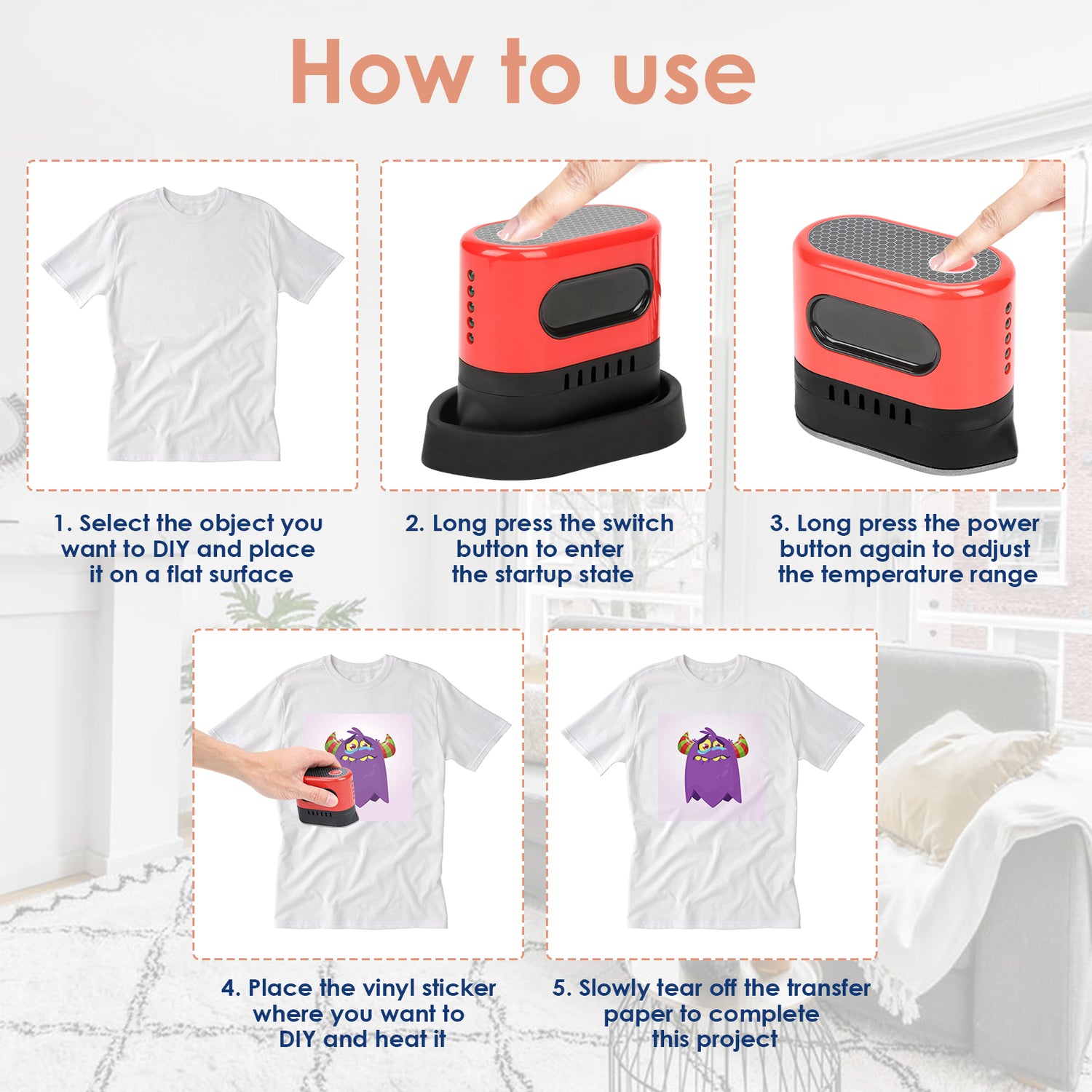 How to use

1. Select the object you want to DIY and place it on a flat surface

2. Long press the switch button to enter the startup state

3. Long press the power button again to adjust the temperature range

4. Place the vinyl sticker where you want to DIY and heat it

5. Slowly tear off the transfer paper to complete this project