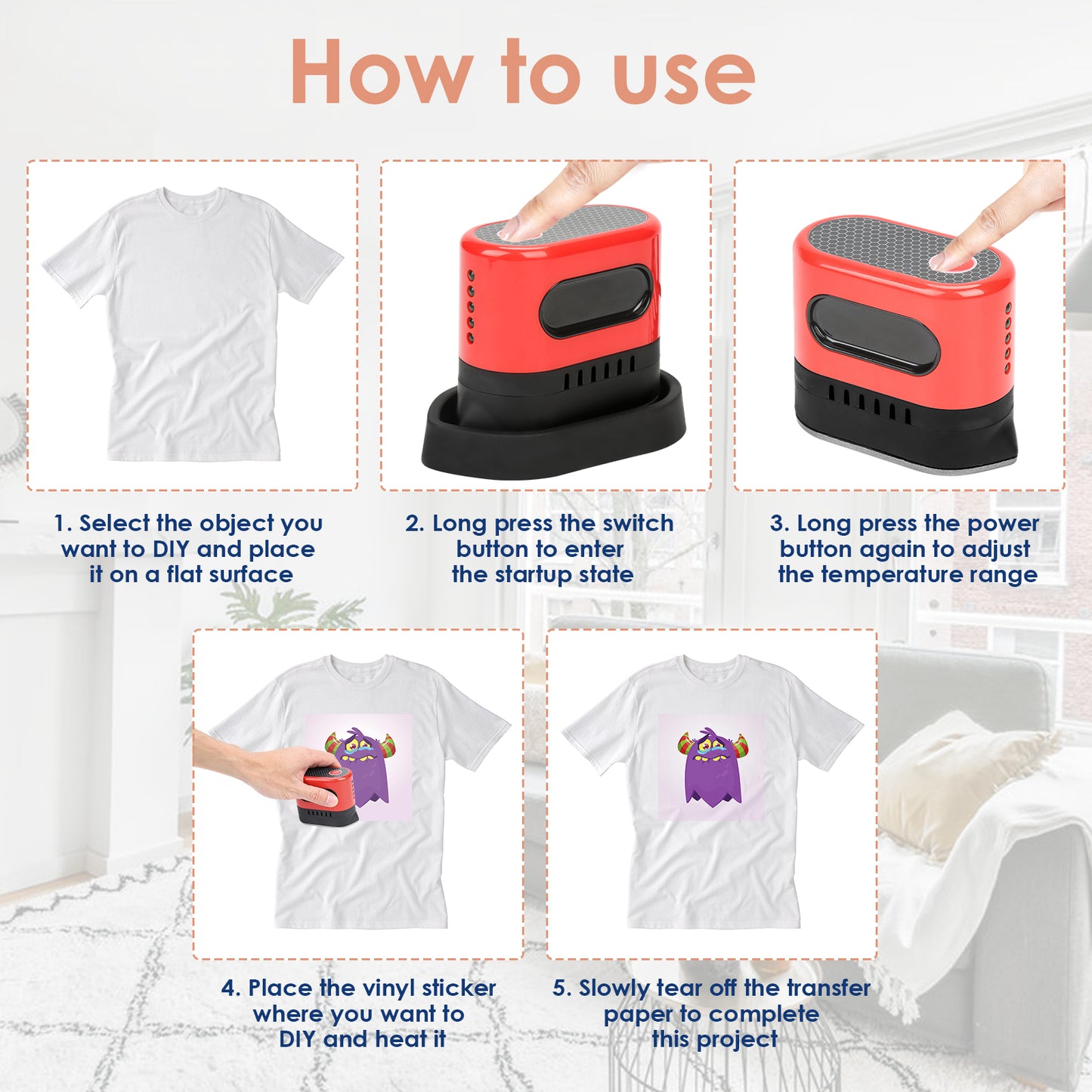 How to use

1. Select the object you want to DIY and place it on a flat surface

2. Long press the switch button to enter the startup state

3. Long press the power button again to adjust the temperature range

4. Place the vinyl sticker where you want to DIY and heat it

5. Slowly tear off the transfer paper to complete this project