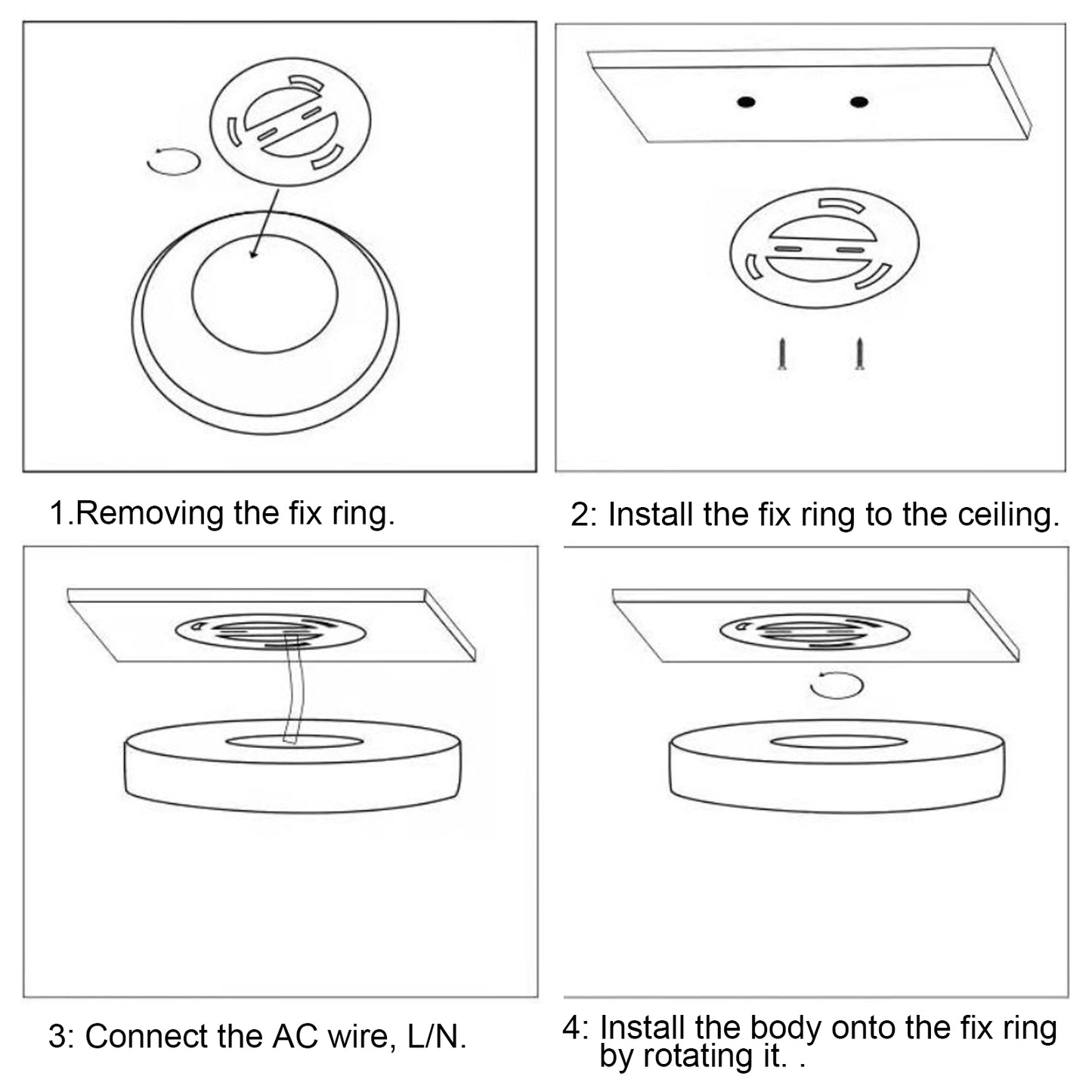 1.Removing the fix ring.

2: Install the fix ring to the ceiling.

3: Connect the AC wire, L/N.

4: Install the body onto the fix ring by rotating it. .