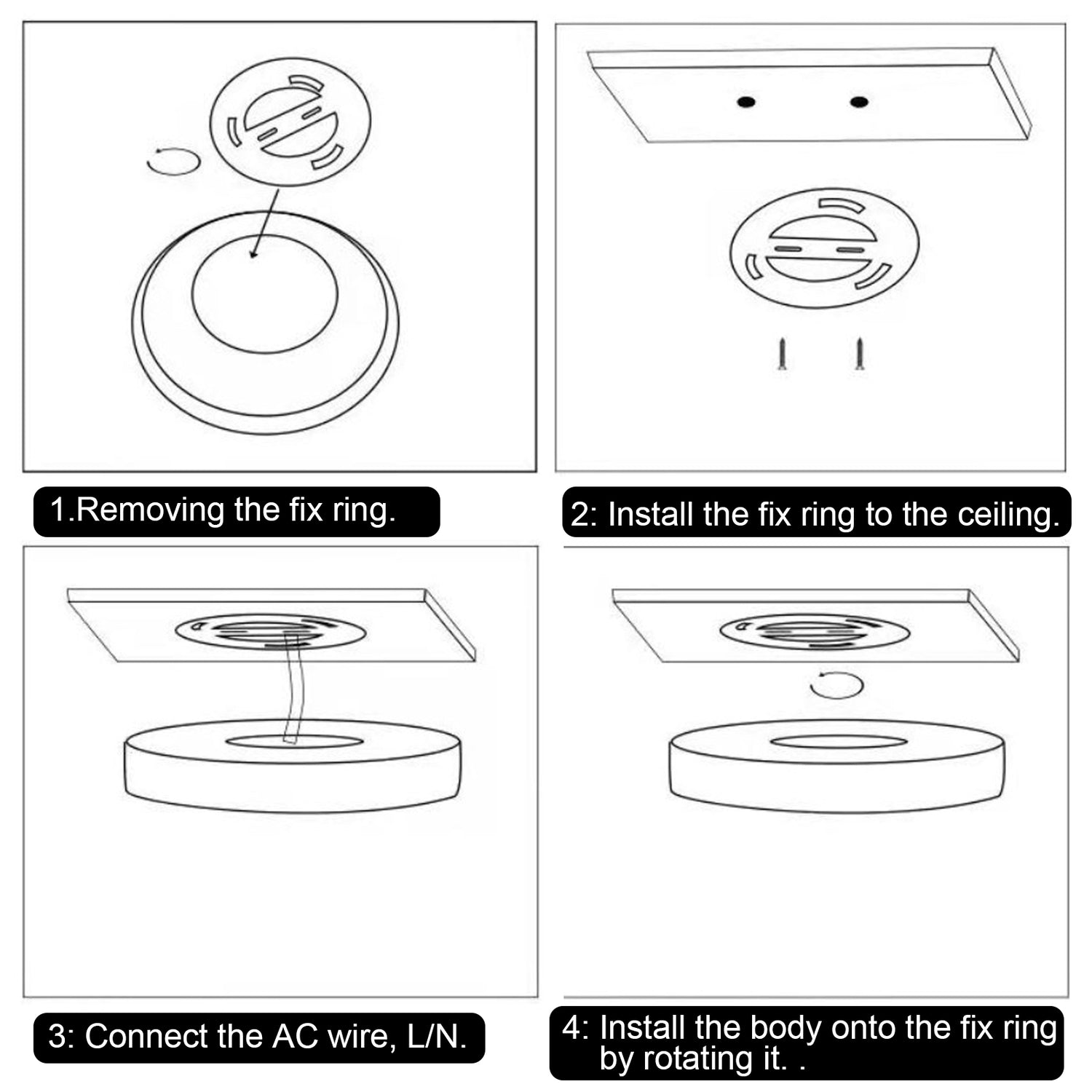 1.Removing the fix ring.

2: Install the fix ring to the ceiling.

3: Connect the AC wire, L/N.

4: Install the body onto the fix ring by rotating it. .