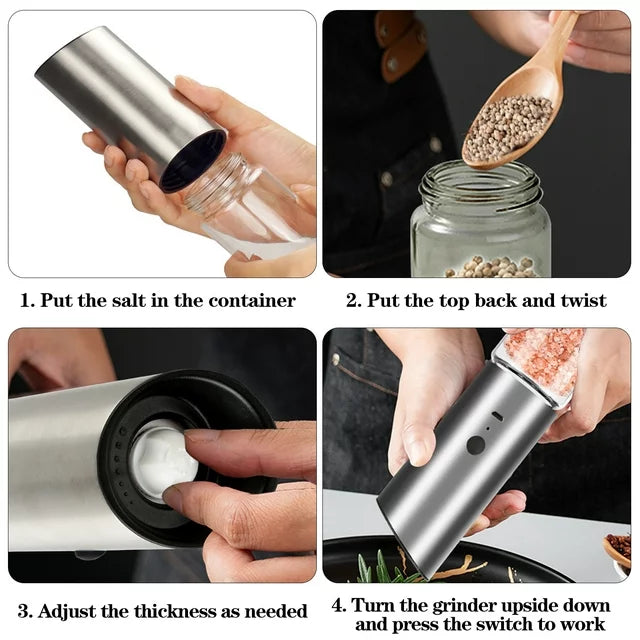 1. Put the salt in the container

2. Put the top back and twist

3. Adjust the thickness as needed

4. Turn the grinder upside down and press the switch to work